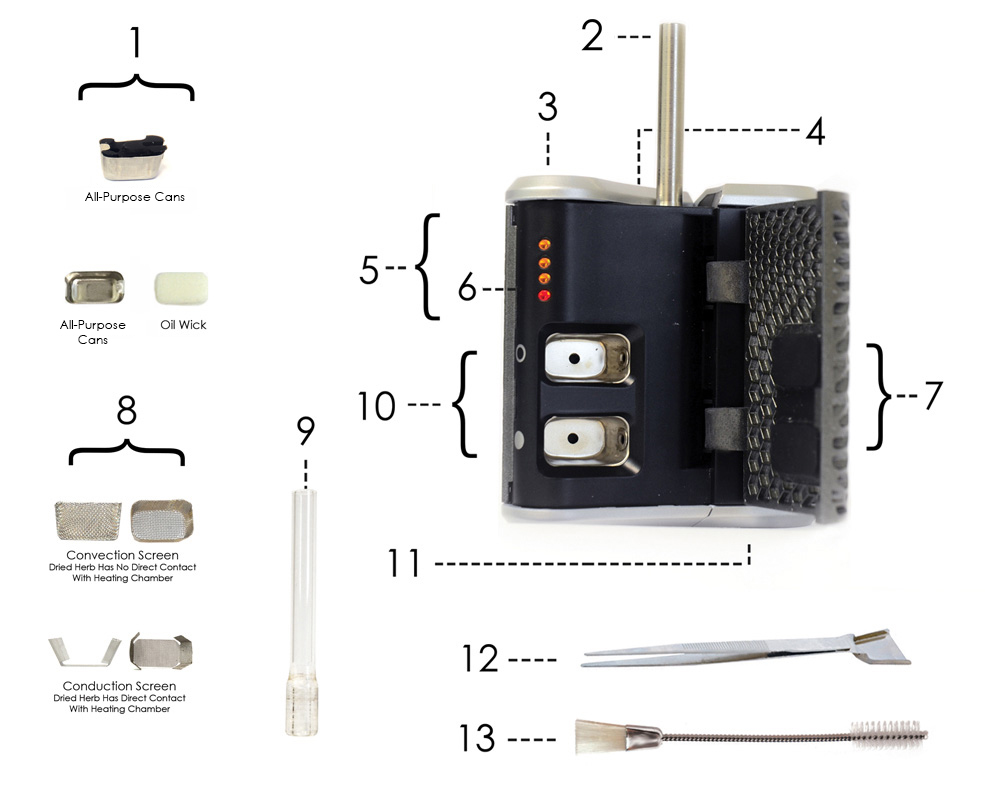 1

All-Purpose Cans

All-Purpose Cans

Oil Wick

8

Convection Screen
Dried Herb Has No Direct Contact With Heating Chamber

Conduction Screen
Dried Herb Has Direct Contact With Heating Chamber

9

2

3

4

5

6

10

7

11

12

13